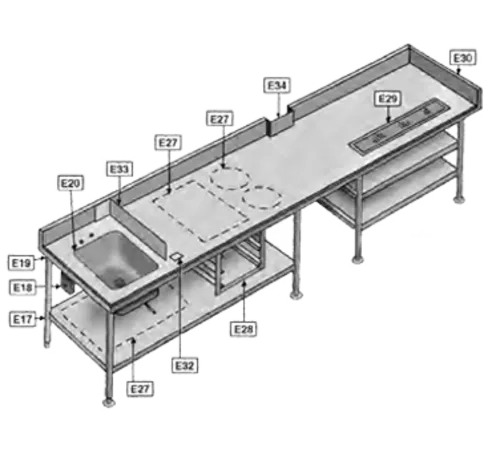 E30
E34
E29
E27
E27
E33
E20
E19
E18
E17
E28
E32
E27