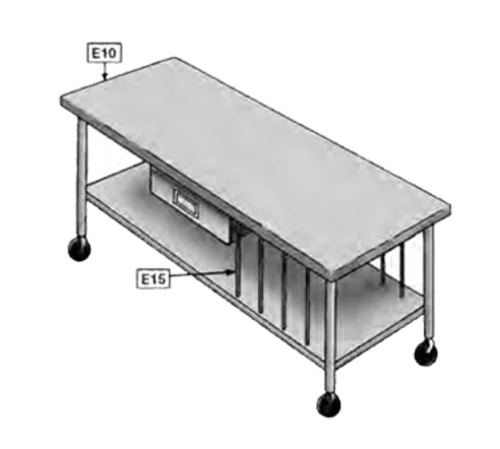 E10

E15