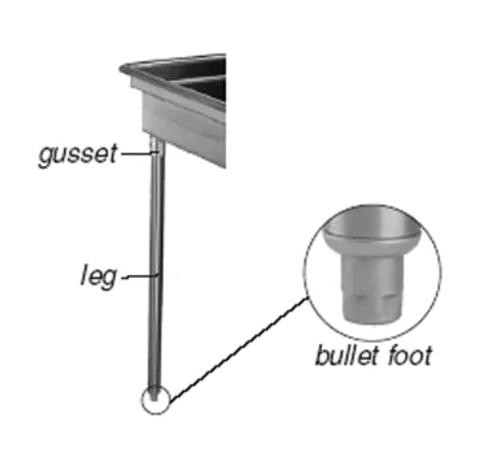 gusset
leg
bullet foot